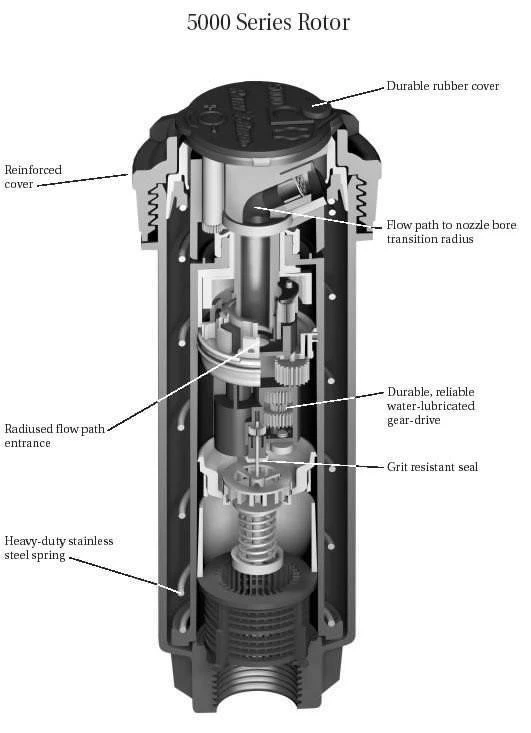 5000 Series Rotor

Durable rubber cover

Reinforced cover

Flow path to nozzle bore transition radius

Durable, reliable water-lubricated gear-drive

Radiused flow path entrance

Grit resistant seal

Heavy-duty stainless steel spring