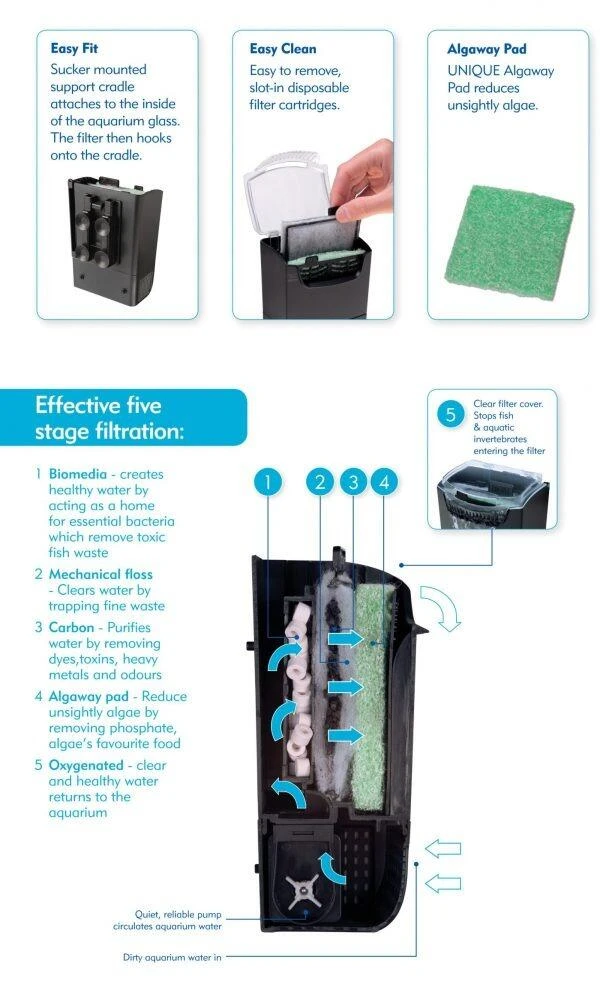 Easy Fit
Sucker mounted support cradle attaches to the inside of the aquarium glass. The filter then hooks onto the cradle.

Easy Clean
Easy to remove, slot-in disposable filter cartridges.

Algaway Pad
UNIQUE Algaway Pad reduces unsightly algae.

Effective five stage filtration:

1 Biomedia - creates healthy water by acting as a home for essential bacteria which remove toxic fish waste

2 Mechanical floss - Clears water by trapping fine waste

3 Carbon - Purifies water by removing dyes,toxins, heavy metals and odours

4 Algaway pad - Reduce unsightly algae by removing phosphate, algae's favourite food

5 Oxygenated - clear and healthy water returns to the aquarium

5 Clear filter cover. Stops fish & aquatic invertebrates entering the filter

1 2 3 4

Quiet, reliable pump circulates aquarium water

Dirty aquarium water in